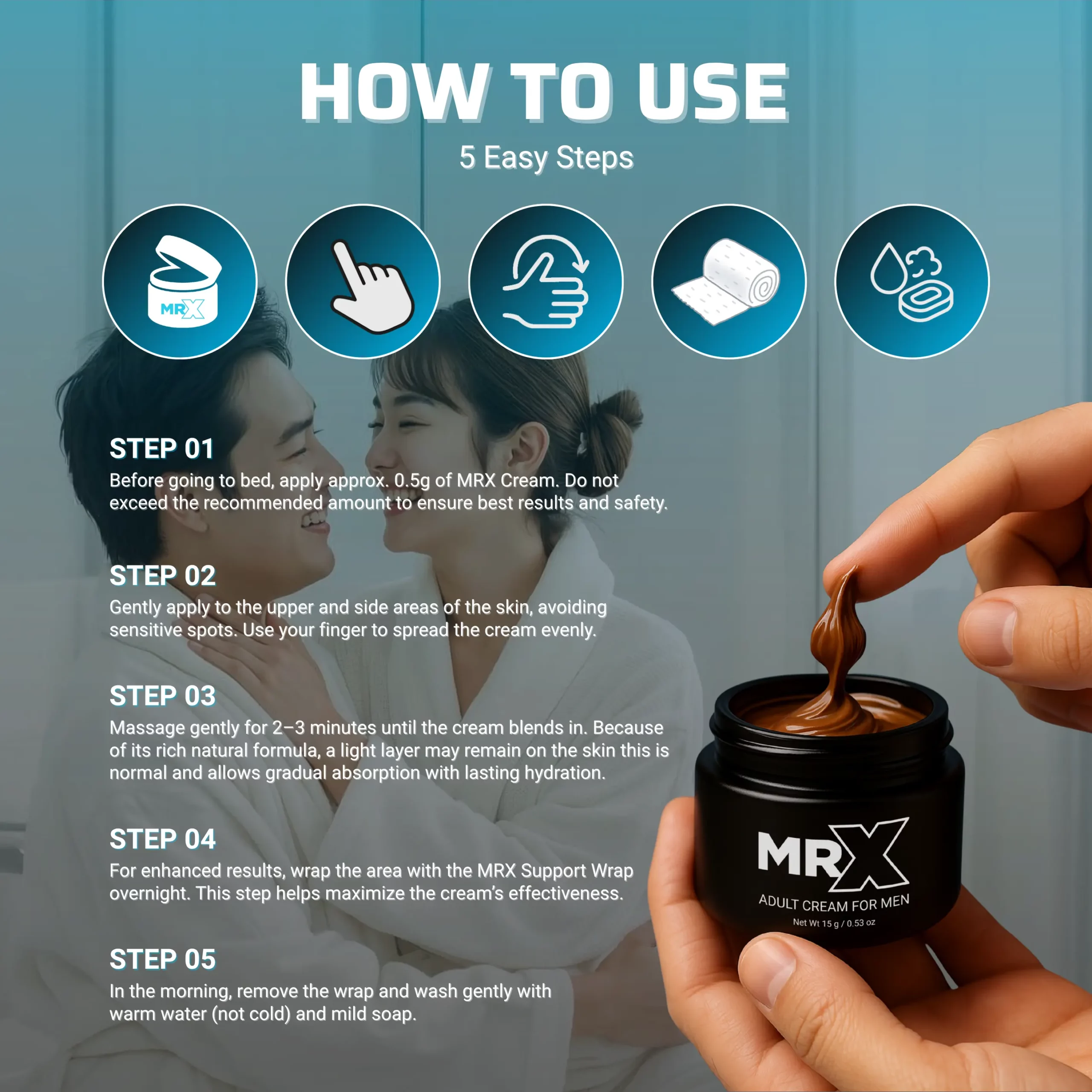 HOW TO USE

5 Easy Steps

MRX

STEP 01

Before going to bed, apply approx. 0.5g of MRX Cream. Do not exceed the recommended amount to ensure best results and safety.

STEP 02

Gently apply to the upper and side areas of the skin, avoiding sensitive spots. Use your finger to spread the cream evenly.

STEP 03

Massage gently for 2–3 minutes until the cream blends in. Because of its rich natural formula, a light layer may remain on the skin this is normal and allows gradual absorption with lasting hydration.

STEP 04

For enhanced results, wrap the area with the MRX Support Wrap overnight. This step helps maximize the cream's effectiveness.

STEP 05

In the morning, remove the wrap and wash gently with warm water (not cold) and mild soap.

MRX

ADULT CREAM FOR MEN

Net Wt 15 g / 0.53 oz